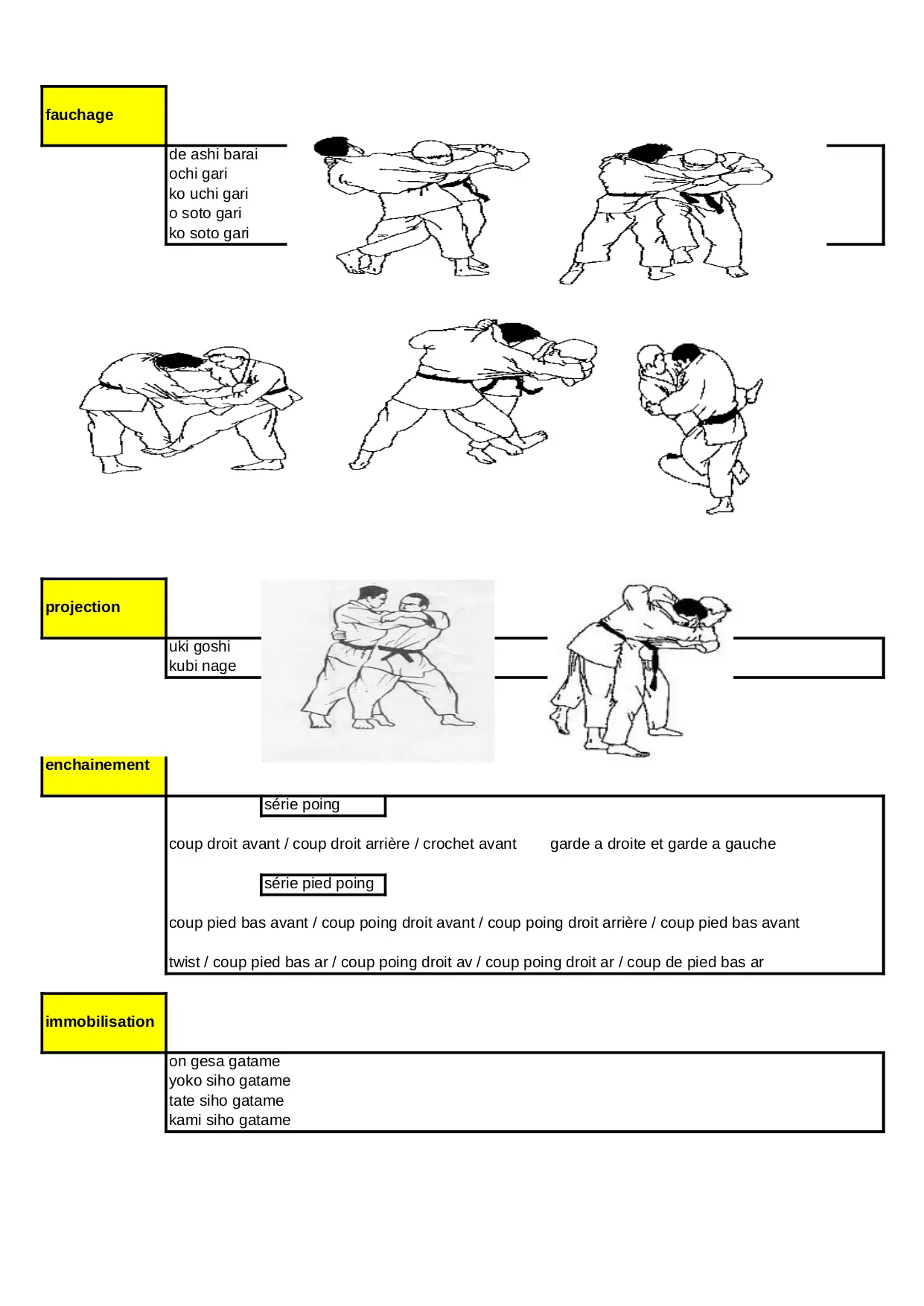 fauchage

de ashi barai
ochi gari
ko uchi gari
o soto gari
ko soto gari

projection

uki goshi
kubi nage

enchainement

série poing

coup droit avant / coup droit arrière / crochet avant     garde a droite et garde a gauche

série pied poing

coup pied bas avant / coup poing droit avant / coup poing droit arrière / coup pied bas avant

twist / coup pied bas ar / coup poing droit av / coup poing droit ar / coup de pied bas ar

immobilisation

on gesa gatame
yoko siho gatame
tate siho gatame
kami siho gatame